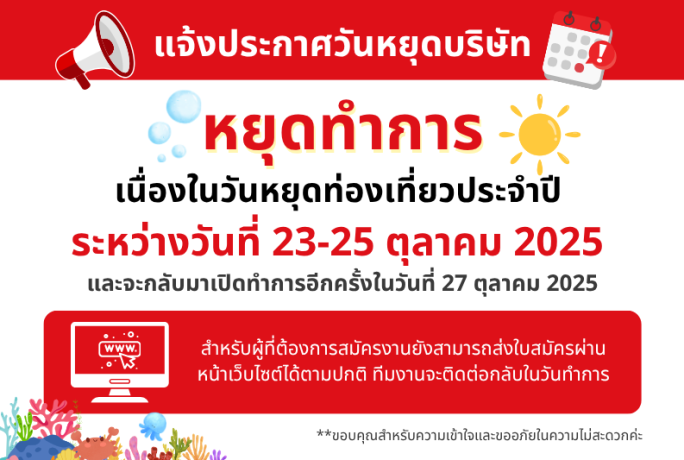 แจ้งประกาศวันหยุดบริษัท

หยุดทำการ

เนื่องในวันหยุดท่องเที่ยวประจำปี

ระหว่างวันที่ 23-25 ตุลาคม 2025

และจะกลับมาเปิดทำการอีกครั้งในวันที่ 27 ตุลาคม 2025

www.

สำหรับผู้ที่ต้องการสมัครงานยังสามารถส่งใบสมัครผ่านหน้าเว็บไซต์ได้ตามปกติ ทีมงานจะติดต่อกลับในวันทำการ

**ขอบคุณสำหรับความเข้าใจและขออภัยในความไม่สะดวกค่ะ