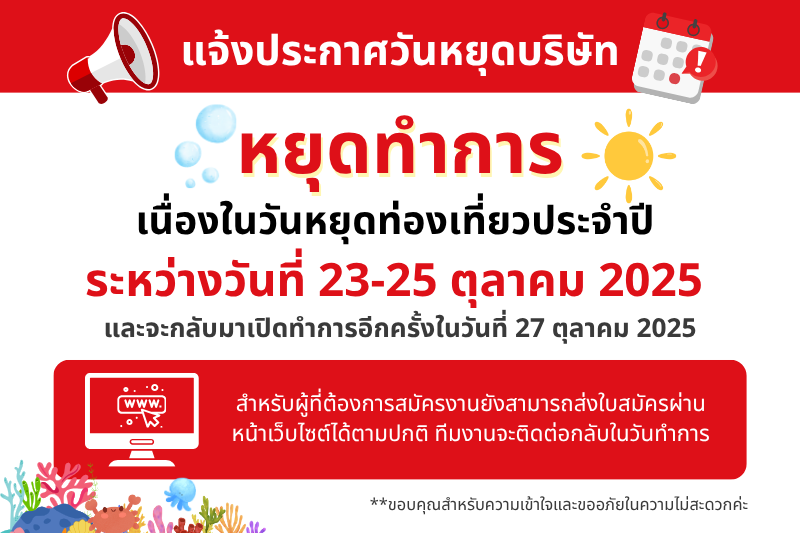 แจ้งประกาศวันหยุดบริษัท

หยุดทำการ

เนื่องในวันหยุดท่องเที่ยวประจำปี

ระหว่างวันที่ 23-25 ตุลาคม 2025

และจะกลับมาเปิดทำการอีกครั้งในวันที่ 27 ตุลาคม 2025

www.

สำหรับผู้ที่ต้องการสมัครงานยังสามารถส่งใบสมัครผ่านหน้าเว็บไซต์ได้ตามปกติ ทีมงานจะติดต่อกลับในวันทำการ

**ขอบคุณสำหรับความเข้าใจและขออภัยในความไม่สะดวกค่ะ