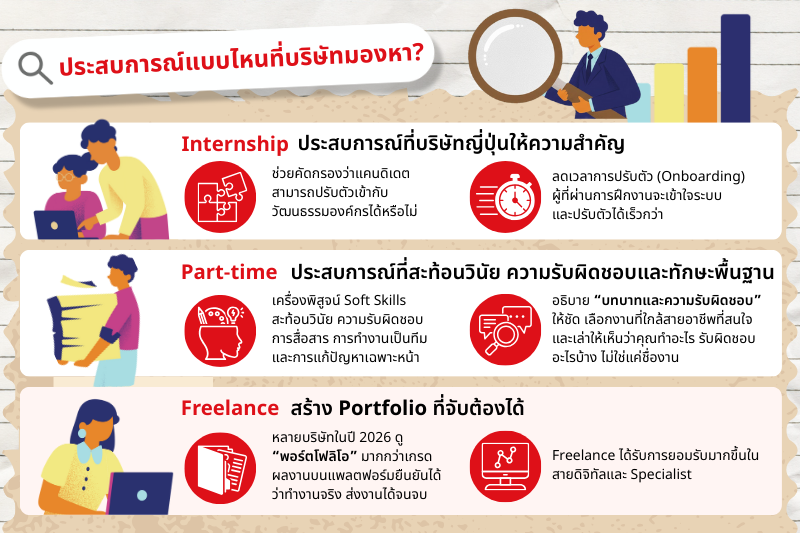 ประสบการณ์แบบไหนที่บริษัทมองหา?

Internship ประสบการณ์ที่บริษัทญี่ปุ่นให้ความสำคัญ

ช่วยคัดกรองว่าแคนดิเดตสามารถปรับตัวเข้ากับวัฒนธรรมองค์กรได้หรือไม่

ลดเวลาการปรับตัว (Onboarding) ผู้ที่ผ่านการฝึกงานจะเข้าใจระบบและปรับตัวได้เร็วกว่า

Part-time ประสบการณ์ที่สะท้อนวินัย ความรับผิดชอบและทักษะพื้นฐาน

เครื่องพิสูจน์ Soft Skills สะท้อนวินัย ความรับผิดชอบ การสื่อสาร การทำงานเป็นทีม และการแก้ปัญหาเฉพาะหน้า

อธิบาย "บทบาทและความรับผิดชอบ" ให้ชัด เลือกงานที่ใกล้สายอาชีพที่สนใจ และเล่าให้เห็นว่าคุณทำอะไร รับผิดชอบอะไรบ้าง ไม่ใช่แค่ชื่องาน

Freelance สร้าง Portfolio ที่จับต้องได้

หลายบริษัทในปี 2026 ดู "พอร์ตโฟลิโอ" มากกว่าเกรด ผลงานบนแพลตฟอร์มยืนยันได้ว่าทำงานจริง ส่งงานได้จนจบ

Freelance ได้รับการยอมรับมากขึ้นในสายดิจิทัลและ Specialist