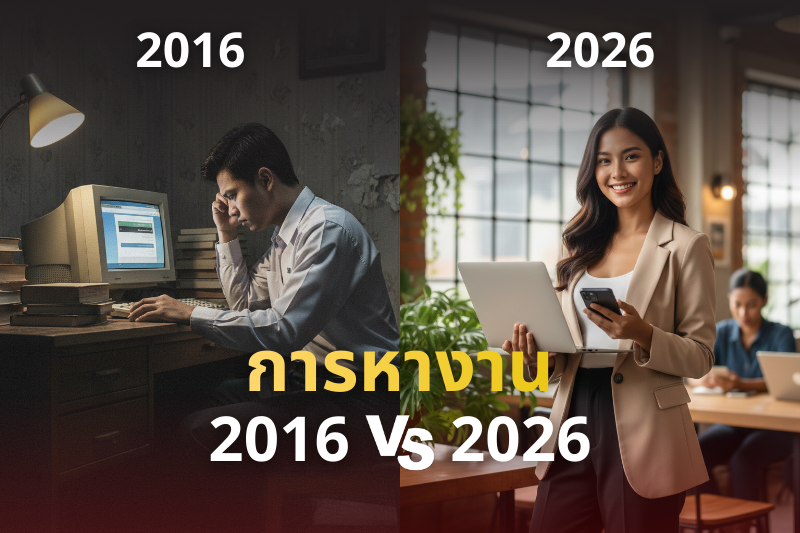 2016

2026

การหางาน

2016 Vs 2026