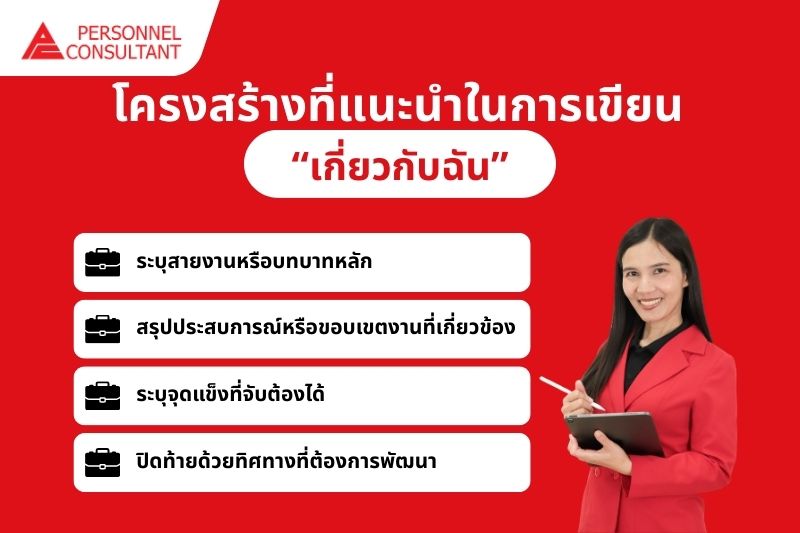 PERSONNEL CONSULTANT

โครงสร้างที่แนะนำในการเขียน

“เกี่ยวกับฉัน”

ระบุสายงานหรือบทบาทหลัก

สรุปประสบการณ์หรือขอบเขตงานที่เกี่ยวข้อง

ระบุจุดแข็งที่จับต้องได้

ปิดท้ายด้วยทิศทางที่ต้องการพัฒนา