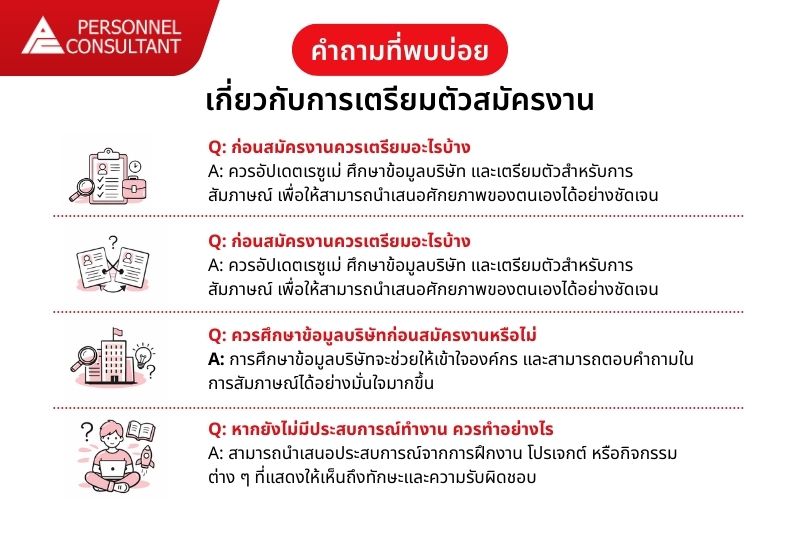 PERSONNEL CONSULTANT

คำถามที่พบบ่อย

เกี่ยวกับการเตรียมตัวสมัครงาน

Q: ก่อนสมัครงานควรเตรียมอะไรบ้าง
A: ควรอัปเดตเรซูเม่ ศึกษาข้อมูลบริษัท และเตรียมตัวสำหรับการสัมภาษณ์ เพื่อให้สามารถนำเสนอศักยภาพของตนเองได้อย่างชัดเจน

Q: ก่อนสมัครงานควรเตรียมอะไรบ้าง
A: ควรอัปเดตเรซูเม่ ศึกษาข้อมูลบริษัท และเตรียมตัวสำหรับการสัมภาษณ์ เพื่อให้สามารถนำเสนอศักยภาพของตนเองได้อย่างชัดเจน

Q: ควรศึกษาข้อมูลบริษัทก่อนสมัครงานหรือไม่
A: การศึกษาข้อมูลบริษัทจะช่วยให้เข้าใจองค์กร และสามารถตอบคำถามในการสัมภาษณ์ได้อย่างมั่นใจมากขึ้น

Q: หากยังไม่มีประสบการณ์ทำงาน ควรทำอย่างไร
A: สามารถนำเสนอประสบการณ์จากการฝึกงาน โปรเจกต์ หรือกิจกรรมต่าง ๆ ที่แสดงให้เห็นถึงทักษะและความรับผิดชอบ