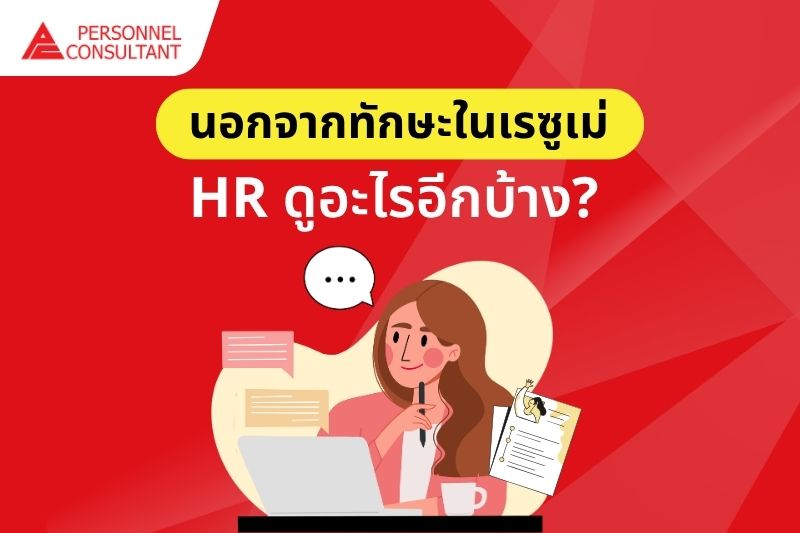 PERSONNEL CONSULTANT

นอกจากทักษะในเรซูเม่

HR ดูอะไรอีกบ้าง?

...