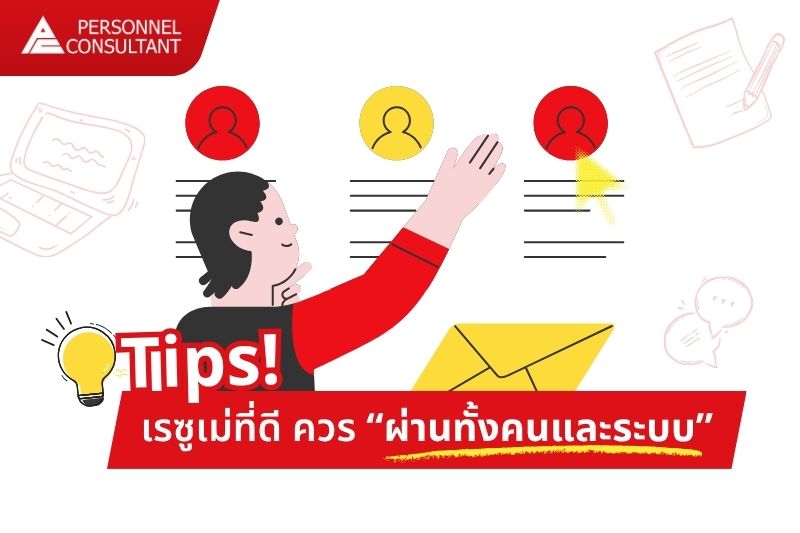 PERSONNEL CONSULTANT

Tips!

เรซูเม่ที่ดี ควร “ผ่านทั้งคนและระบบ”