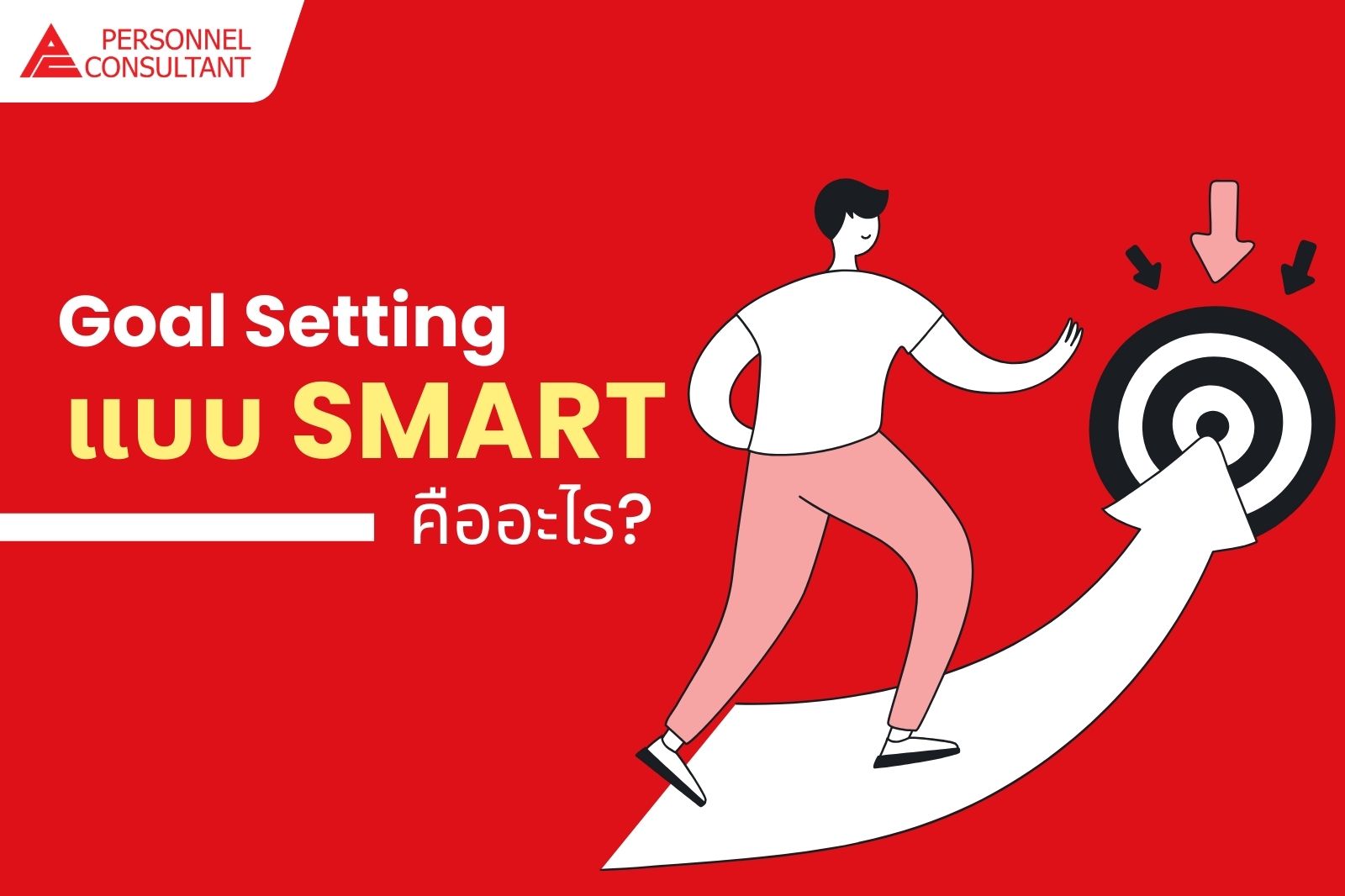 PERSONNEL CONSULTANT

Goal Setting
แบบ SMART
คืออะไร?