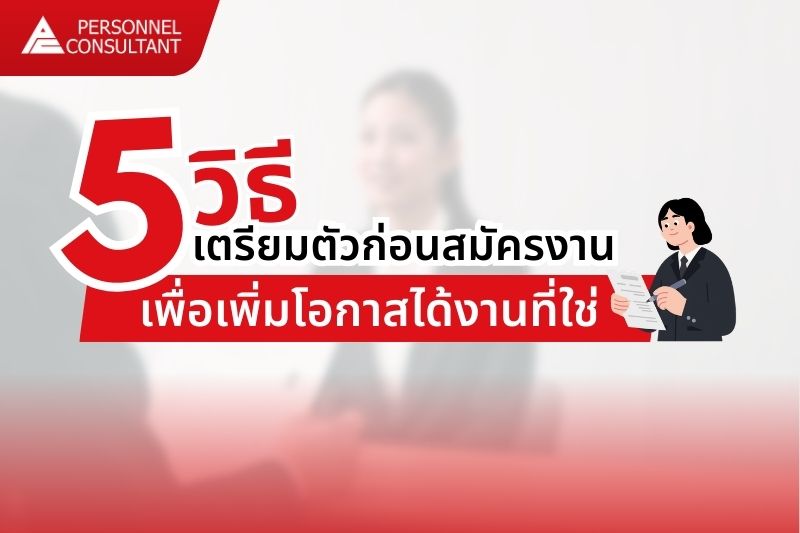 PERSONNEL CONSULTANT

5 วิธี
เตรียมตัวก่อนสมัครงาน
เพื่อเพิ่มโอกาสได้งานที่ใช่