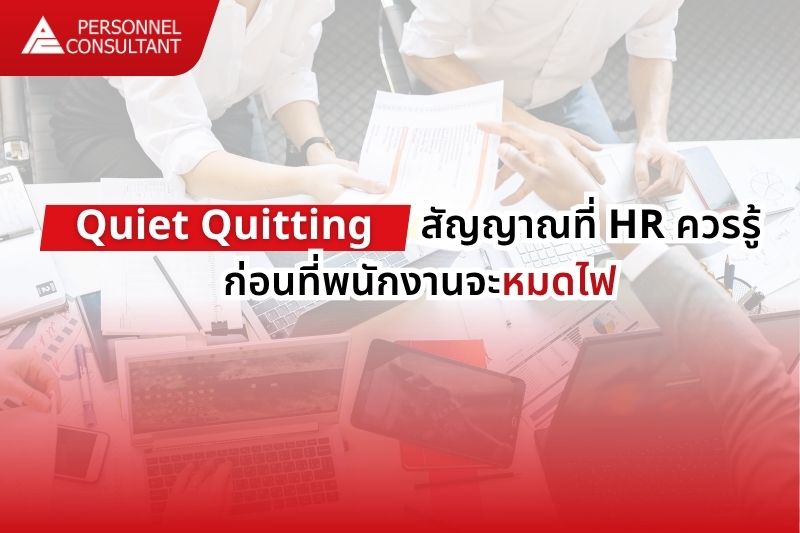 PERSONNEL CONSULTANT

Quiet Quitting สัญญาณที่ HR ควรรู้ ก่อนที่พนักงานจะหมดไฟ