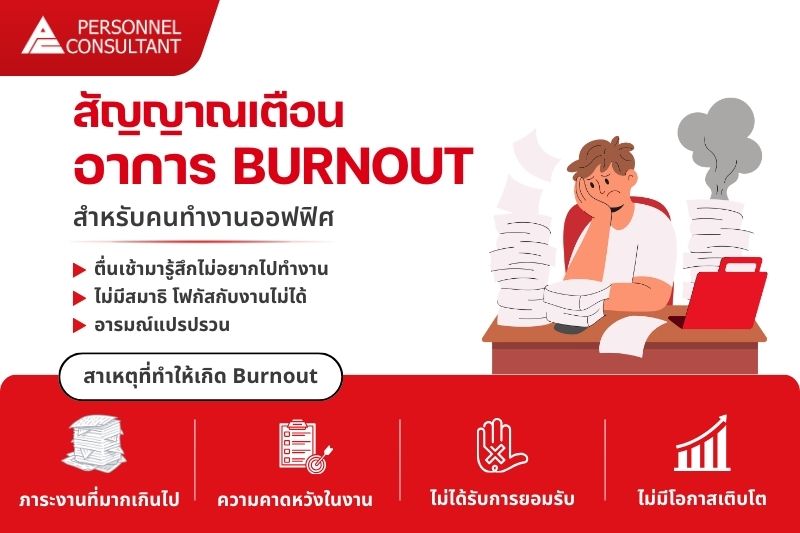 PERSONNEL CONSULTANT

สัญญาณเตือน
อาการ BURNOUT
สำหรับคนทำงานออฟฟิศ

ตื่นเช้ามารู้สึกไม่อยากไปทำงาน
ไม่มีสมาธิ โฟกัสกับงานไม่ได้
อารมณ์แปรปรวน

สาเหตุที่ทำให้เกิด Burnout

ภาระงานที่มากเกินไป
ความคาดหวังในงาน
ไม่ได้รับการยอมรับ
ไม่มีโอกาสเติบโต