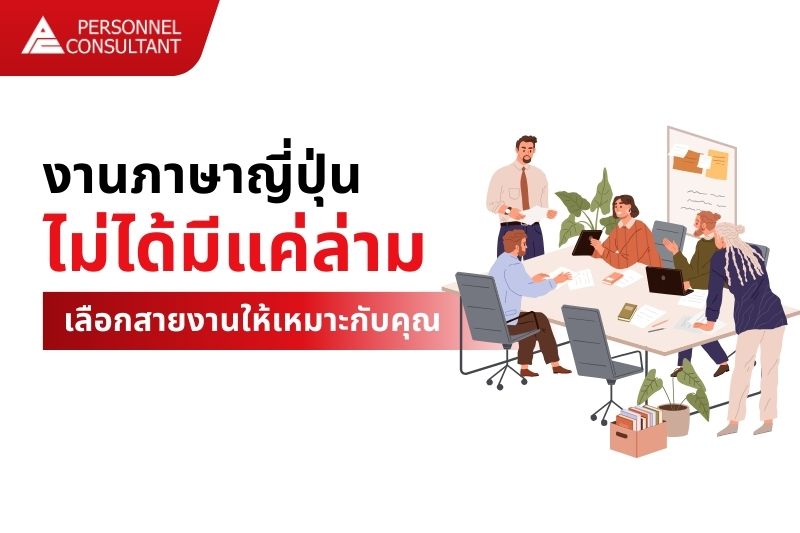 PERSONNEL CONSULTANT

งานภาษาญี่ปุ่น
ไม่ได้มีแค่ล่าม

เลือกสายงานให้เหมาะกับคุณ