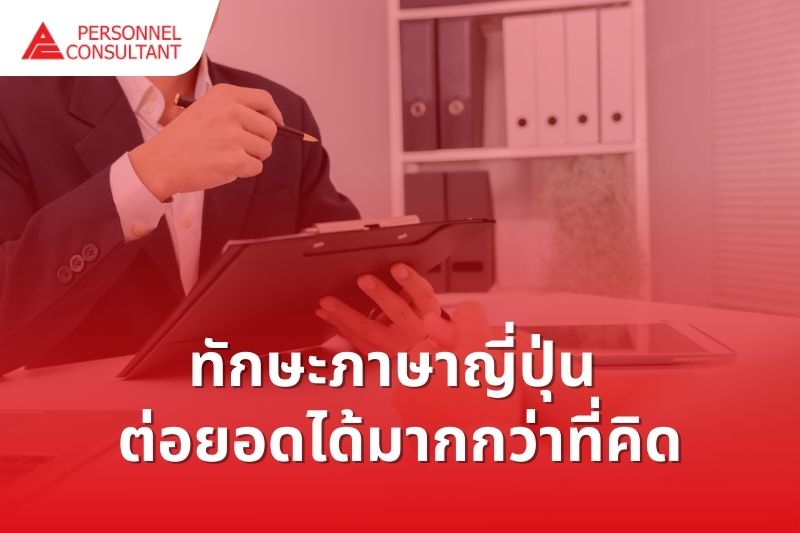 PERSONNEL CONSULTANT

ทักษะภาษาญี่ปุ่น
ต่อยอดได้มากกว่าที่คิด