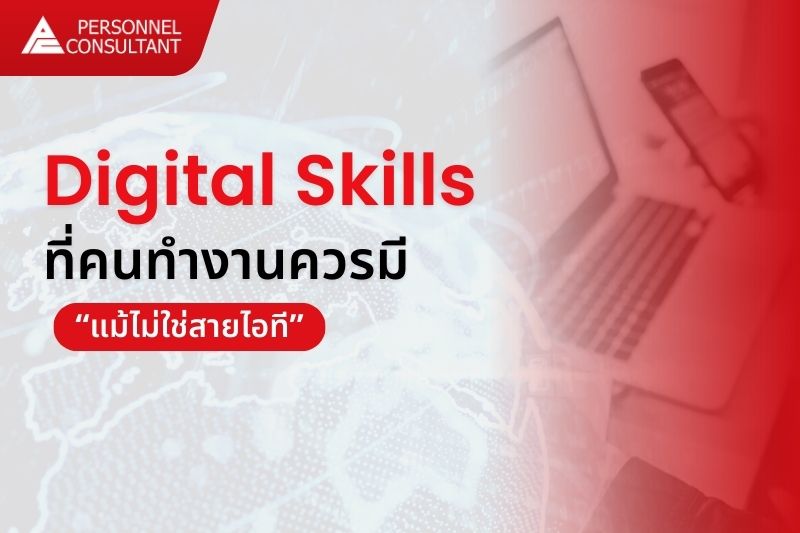 PERSONNEL CONSULTANT

Digital Skills
ที่คนทำงานควรมี
“แม้ไม่ใช่สายไอที”