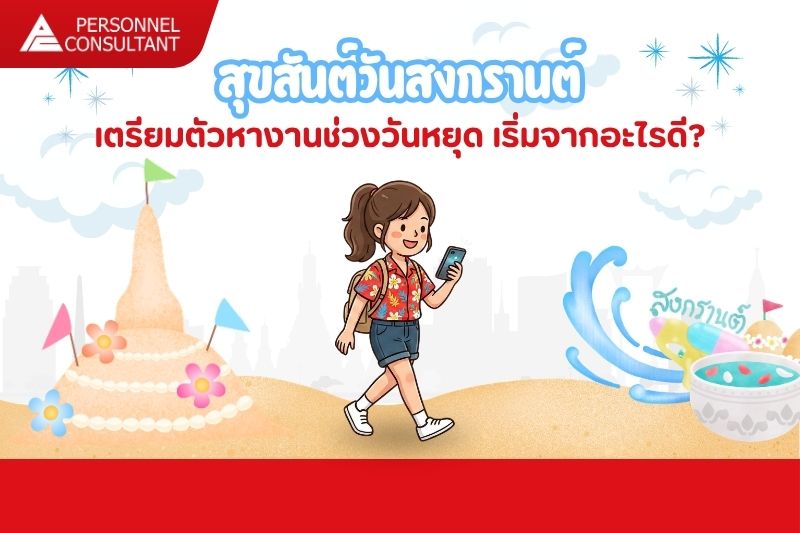 PERSONNEL CONSULTANT

สุขสันต์วันสงกรานต์

เตรียมตัวหางานช่วงวันหยุด เริ่มจากอะไรดี?

สงกรานต์