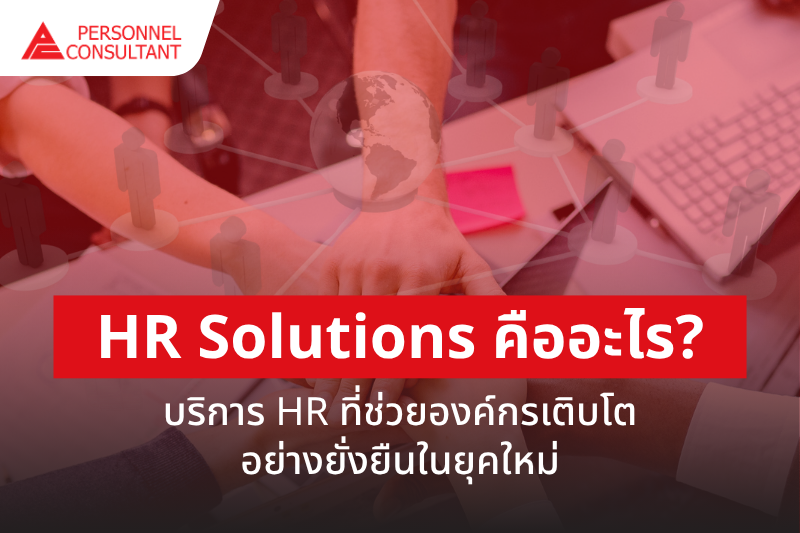 PERSONNEL CONSULTANT

HR Solutions คืออะไร?

บริการ HR ที่ช่วยองค์กรเติบโต อย่างยั่งยืนในยุคใหม่