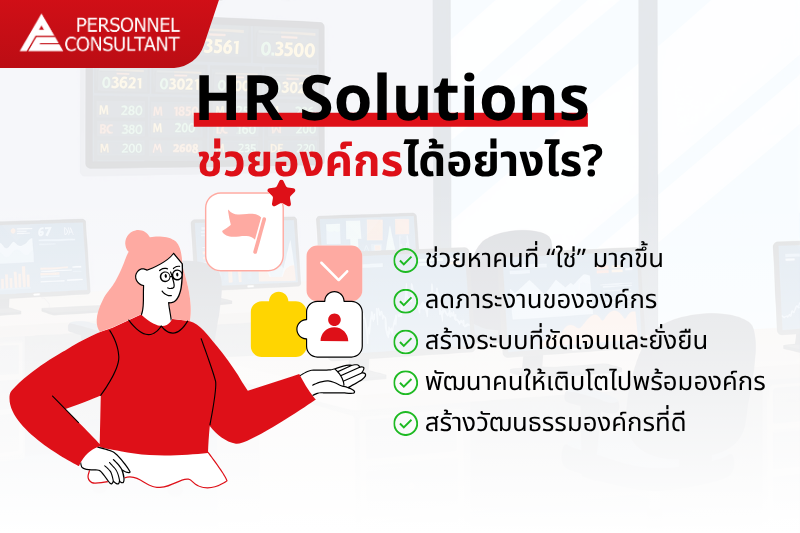 PERSONNEL CONSULTANT

HR Solutions
ช่วยองค์กรได้อย่างไร?

ช่วยหาคนที่ “ใช่” มากขึ้น
ลดภาระงานขององค์กร
สร้างระบบที่ชัดเจนและยั่งยืน
พัฒนาคนให้เติบโตไปพร้อมองค์กร
สร้างวัฒนธรรมองค์กรที่ดี