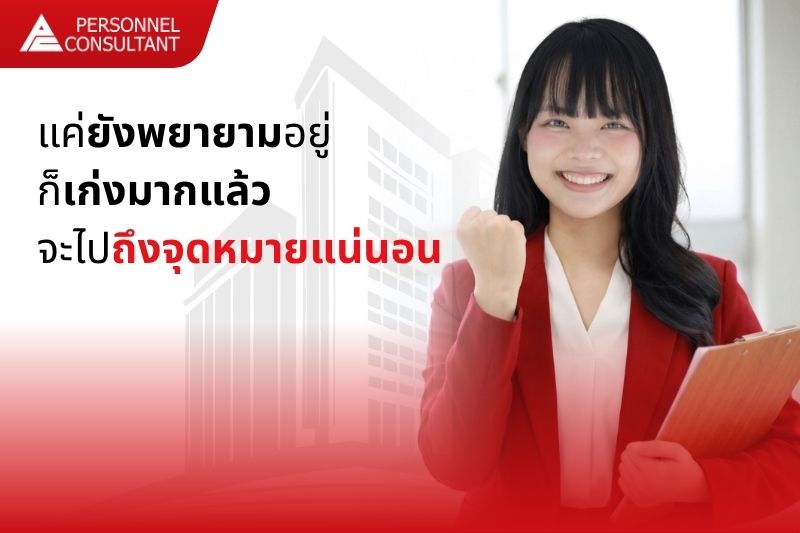 PERSONNEL CONSULTANT

แค่ยังพยายามอยู่
ก็เก่งมากแล้ว
จะไปถึงจุดหมายแน่นอน