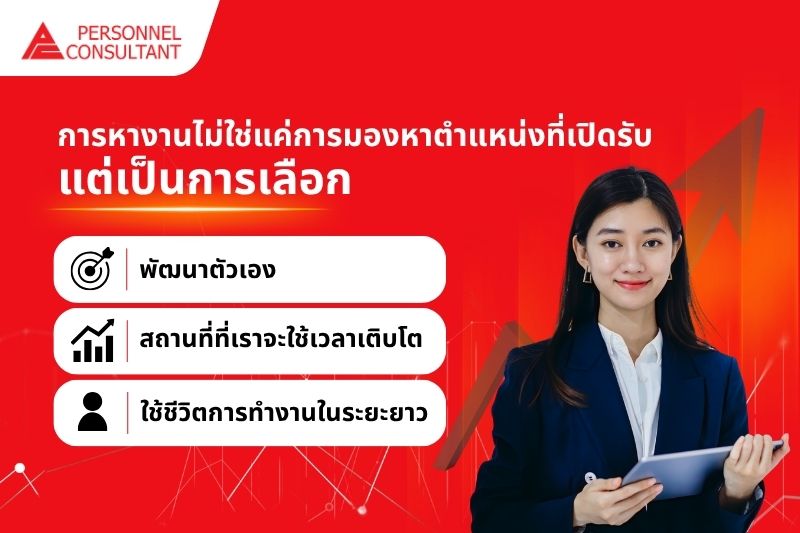 PERSONNEL
CONSULTANT

การหางานไม่ใช่แค่การมองหาตำแหน่งที่เปิดรับ
แต่เป็นการเลือก

พัฒนาตัวเอง

สถานที่ที่เราจะใช้เวลาเติบโต

ใช้ชีวิตการทำงานในระยะยาว