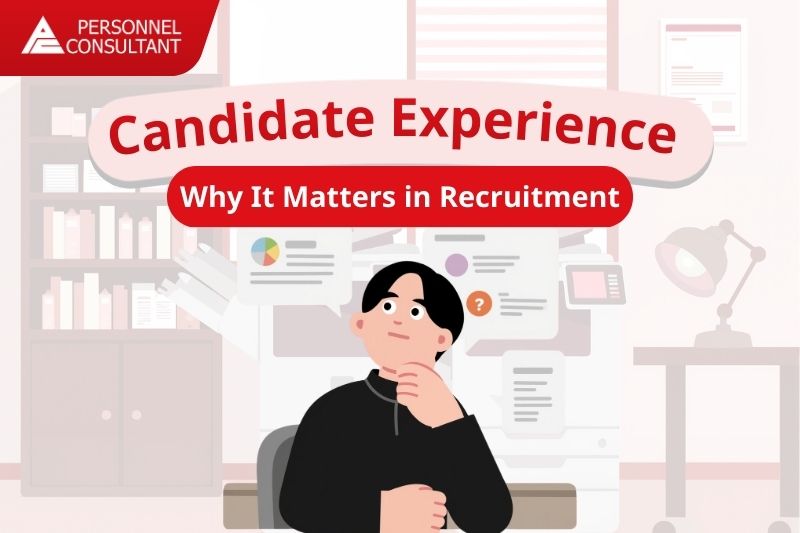 PERSONNEL CONSULTANT

Candidate Experience

Why It Matters in Recruitment

?