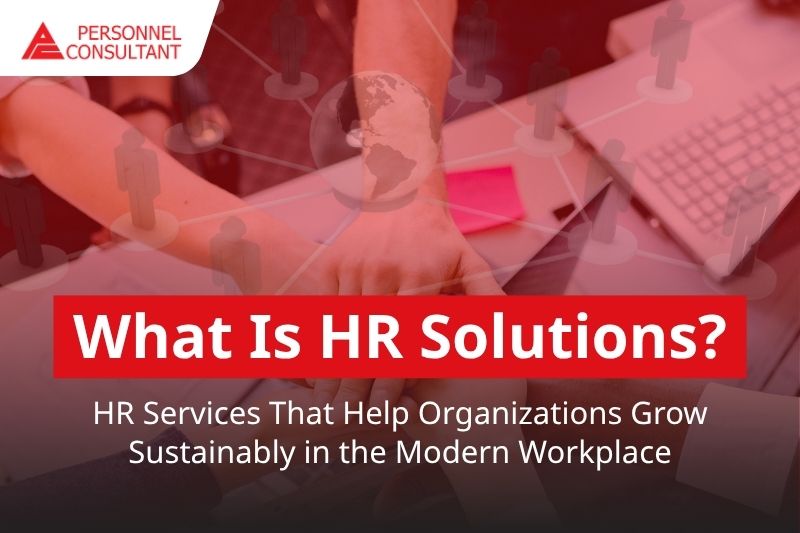 PERSONNEL CONSULTANT

What Is HR Solutions?

HR Services That Help Organizations Grow Sustainably in the Modern Workplace